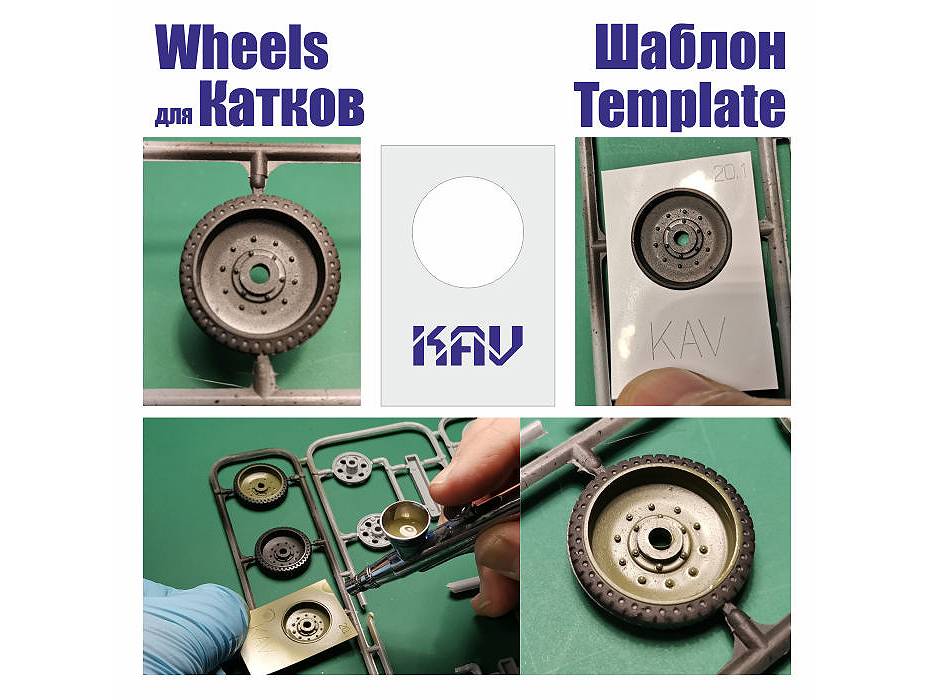 Wheels
для Катков

Шаблон
Template

KAV

20.1

KAV